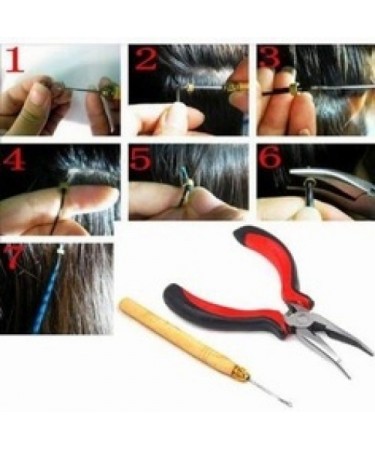 1
2
3
4
5
6
7